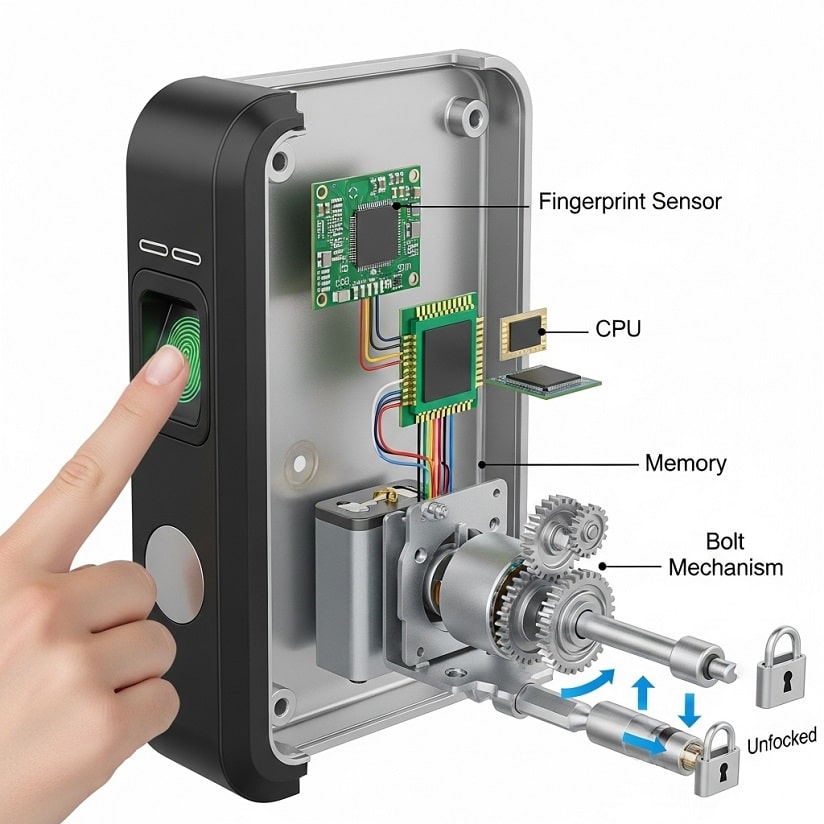 Fingerprint Sensor

CPU

Memory

Bolt
Mechanism

Unfocked